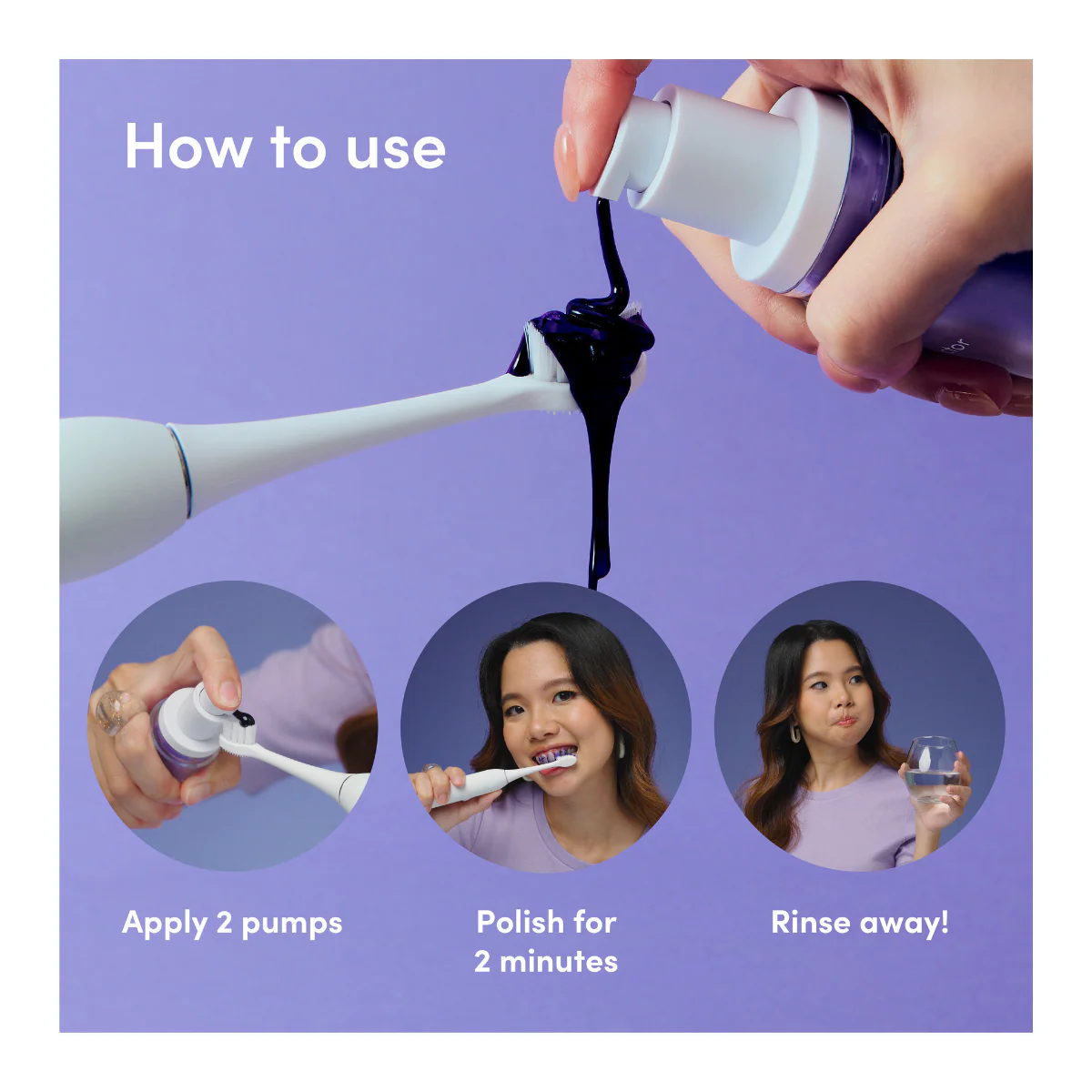 How to use

Apply 2 pumps

Polish for 2 minutes

Rinse away!